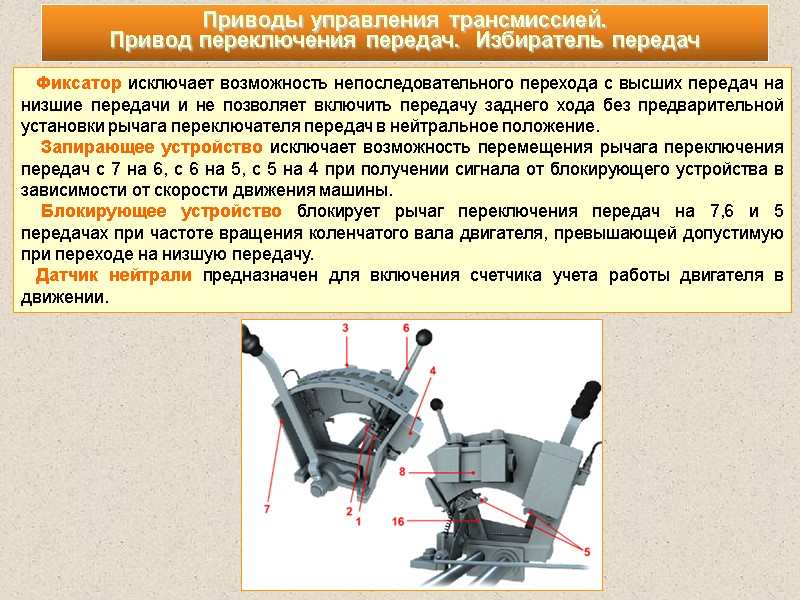 Приводы управления трансмиссией.
Привод переключения передач. Избиратель передач

Фиксатор исключает возможность непоследовательного перехода с высших передач на низшие передачи и не позволяет включить передачу заднего хода без предварительной установки рычага переключателя передач в нейтральное положение.

Запирающее устройство исключает возможность перемещения рычага переключения передач с 7 на 6, с 6 на 5, с 5 на 4 при получении сигнала от блокирующего устройства в зависимости от скорости движения машины.

Блокирующее устройство блокирует рычаг переключения передач на 7,6 и 5 передачах при частоте вращения коленчатого вала двигателя, превышающей допустимую при переходе на низшую передачу.

Датчик нейтрали предназначен для включения счетчика учета работы двигателя в движении.

3
6
4
7
2
1
8
16
5